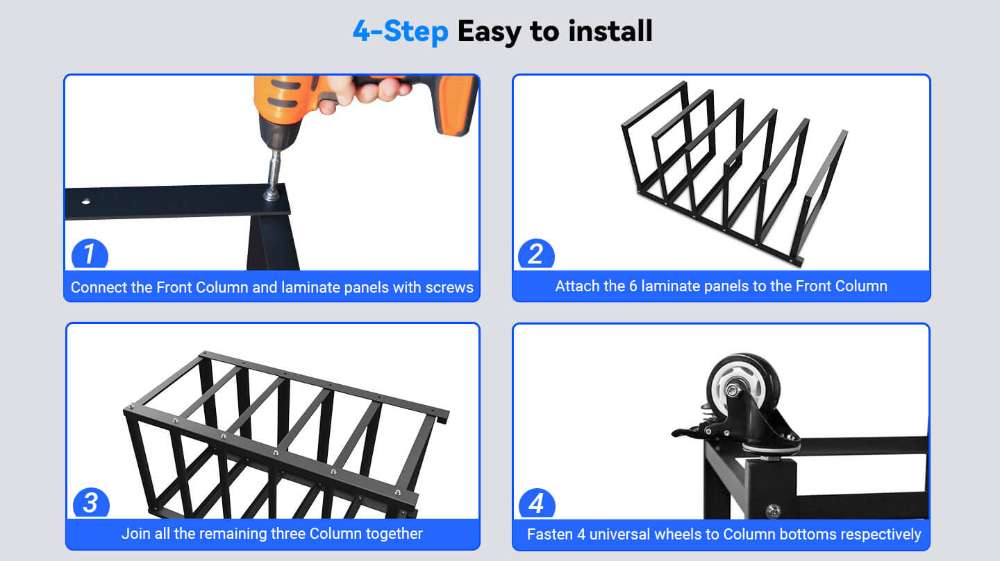 4-Step Easy to install

1
Connect the Front Column and laminate panels with screws

2
Attach the 6 laminate panels to the Front Column

3
Join all the remaining three Column together

4
Fasten 4 universal wheels to Column bottoms respectively