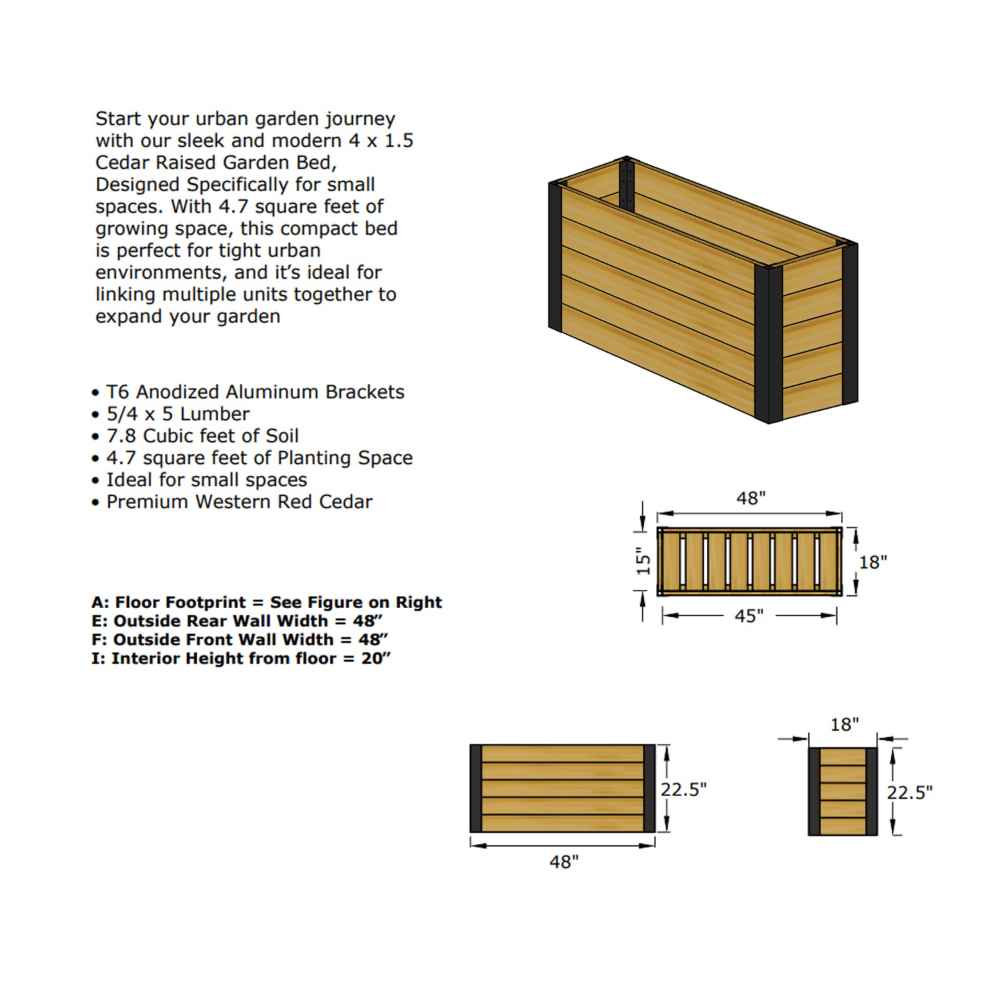 Start your urban garden journey with our sleek and modern 4 x 1.5 Cedar Raised Garden Bed, Designed Specifically for small spaces. With 4.7 square feet of growing space, this compact bed is perfect for tight urban environments, and it's ideal for linking multiple units together to expand your garden

• T6 Anodized Aluminum Brackets
• 5/4 x 5 Lumber
• 7.8 Cubic feet of Soil
• 4.7 square feet of Planting Space
• Ideal for small spaces
• Premium Western Red Cedar

A: Floor Footprint = See Figure on Right
E: Outside Rear Wall Width = 48"
F: Outside Front Wall Width = 48"
I: Interior Height from floor = 20"

48"
15"
18"
45"

22.5"
48"

18"
22.5"